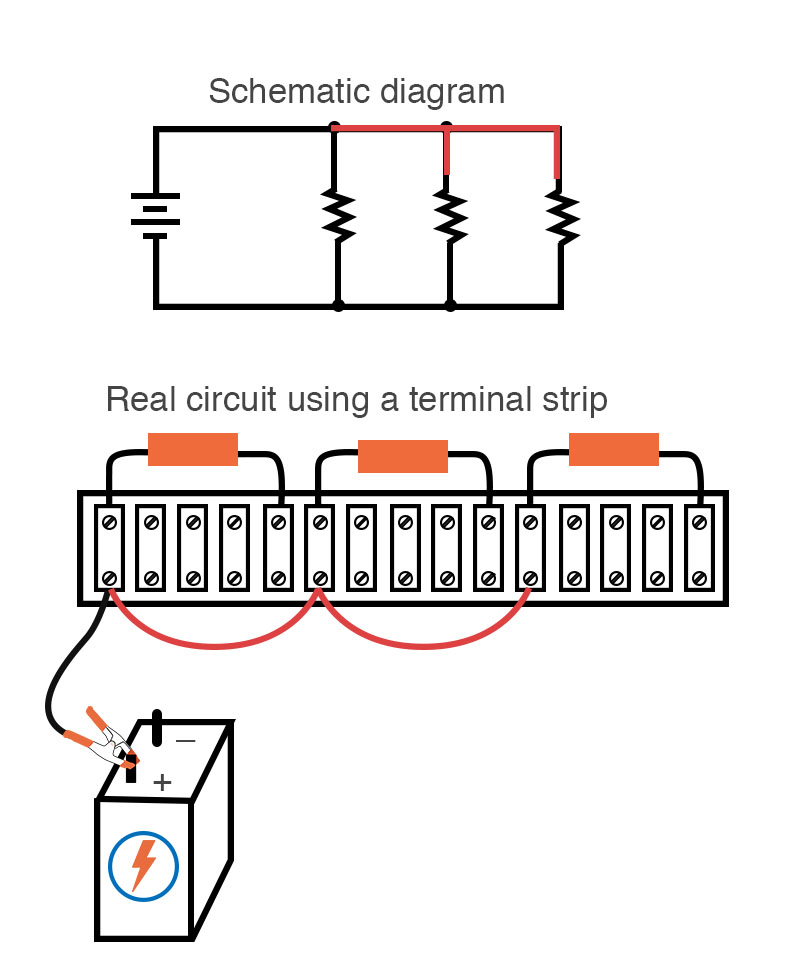 Schematic diagram

Real circuit using a terminal strip

−
+