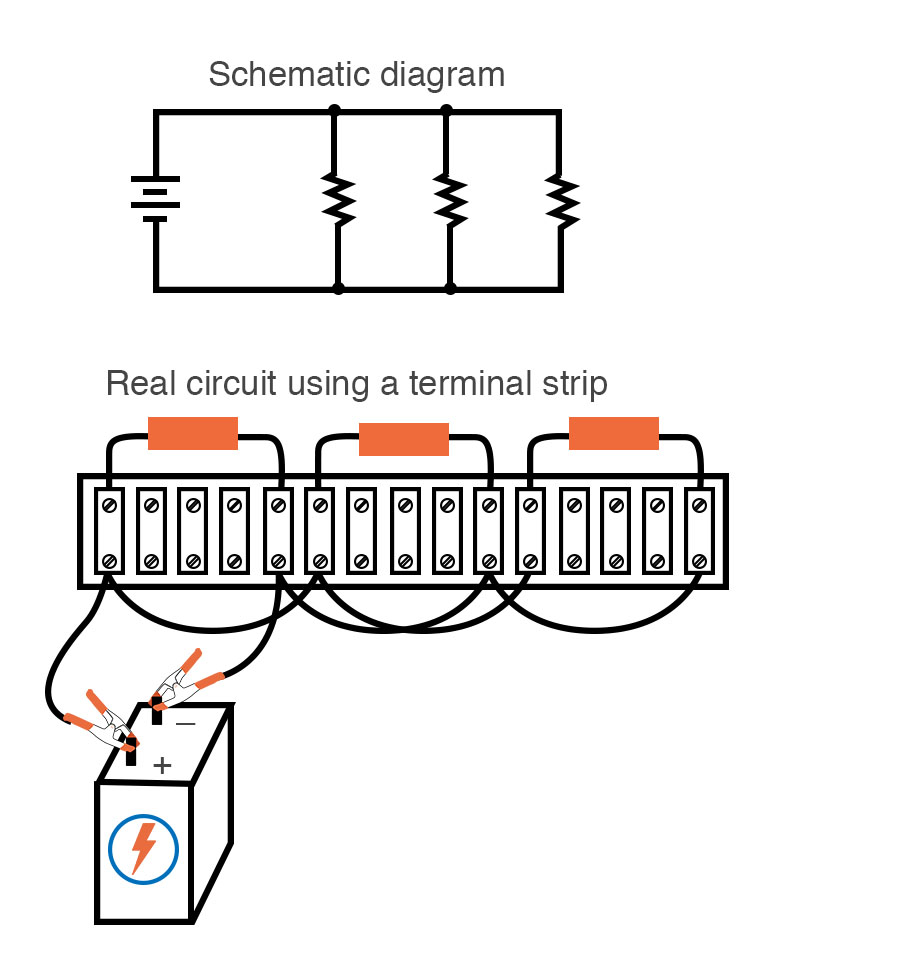 Schematic diagram

Real circuit using a terminal strip

−

+