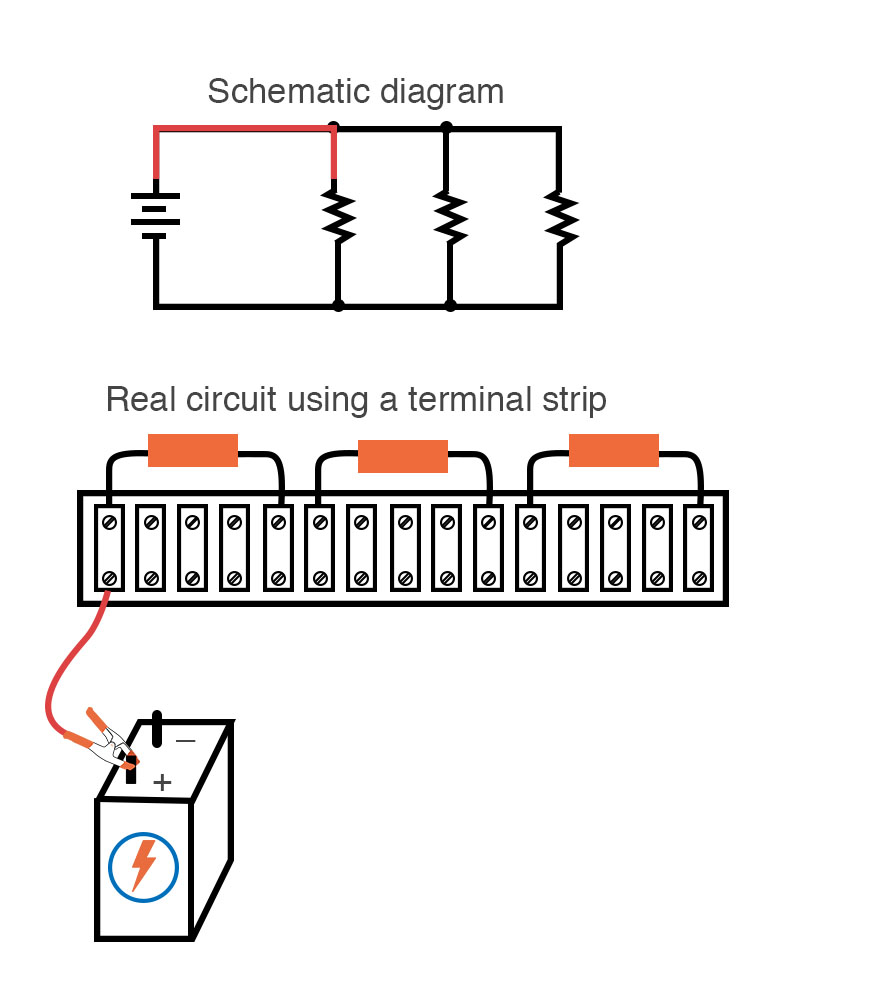 Schematic diagram

Real circuit using a terminal strip

−
+