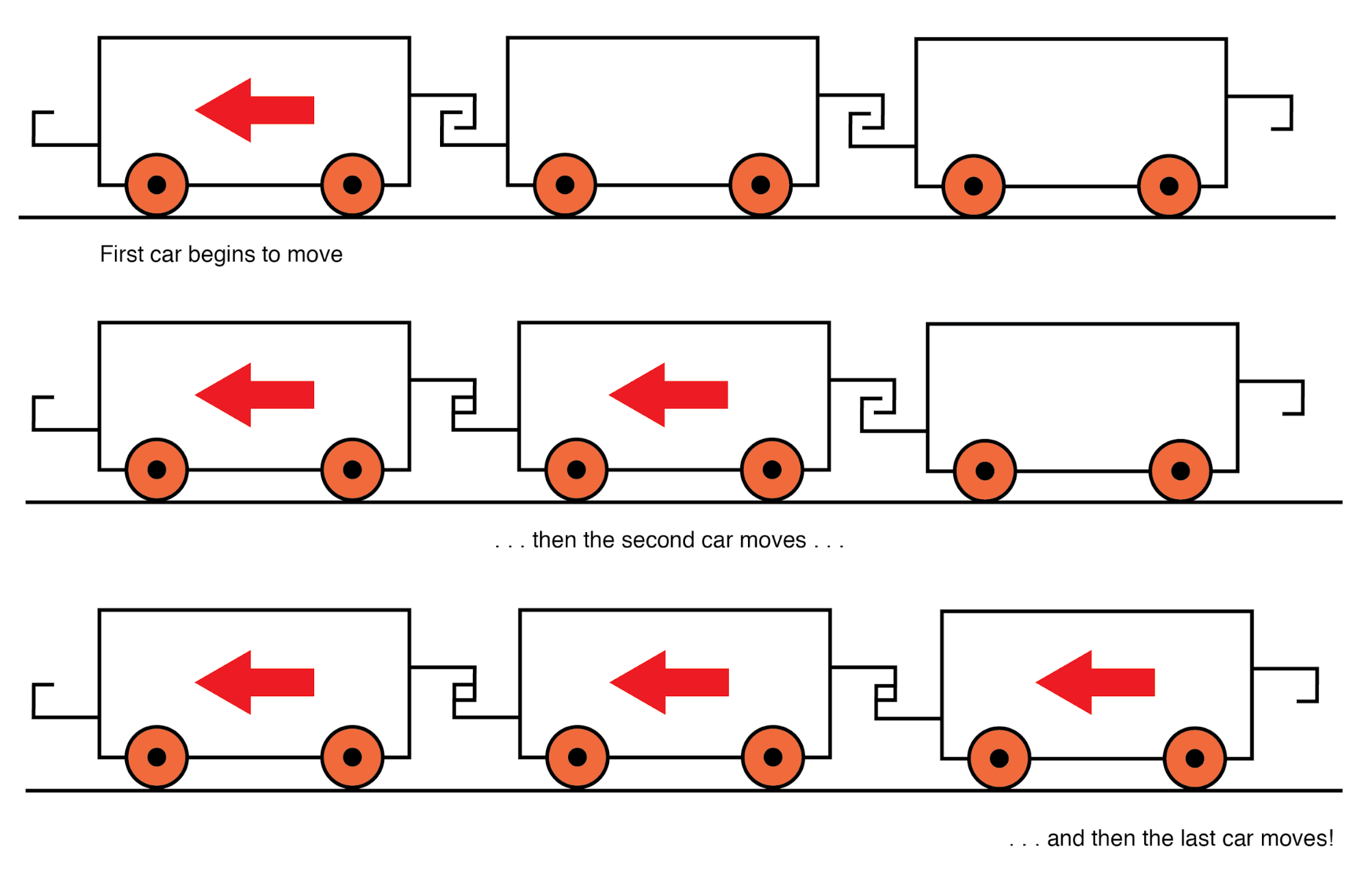 First car begins to move

. . . then the second car moves . . .

. . . and then the last car moves!