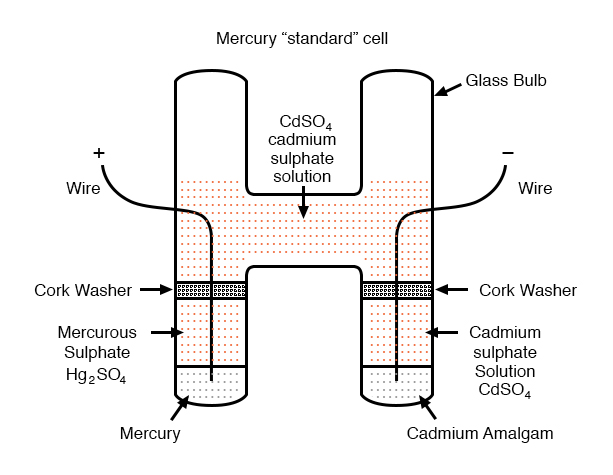 Mercury “standard” cell

Glass Bulb

$CdSO_4$
cadmium
sulphate
solution

+

−

Wire

Wire

Cork Washer

Cork Washer

Mercurous
Sulphate
$Hg_2SO_4$

Cadmium
sulphate
Solution
$CdSO_4$

Mercury

Cadmium Amalgam