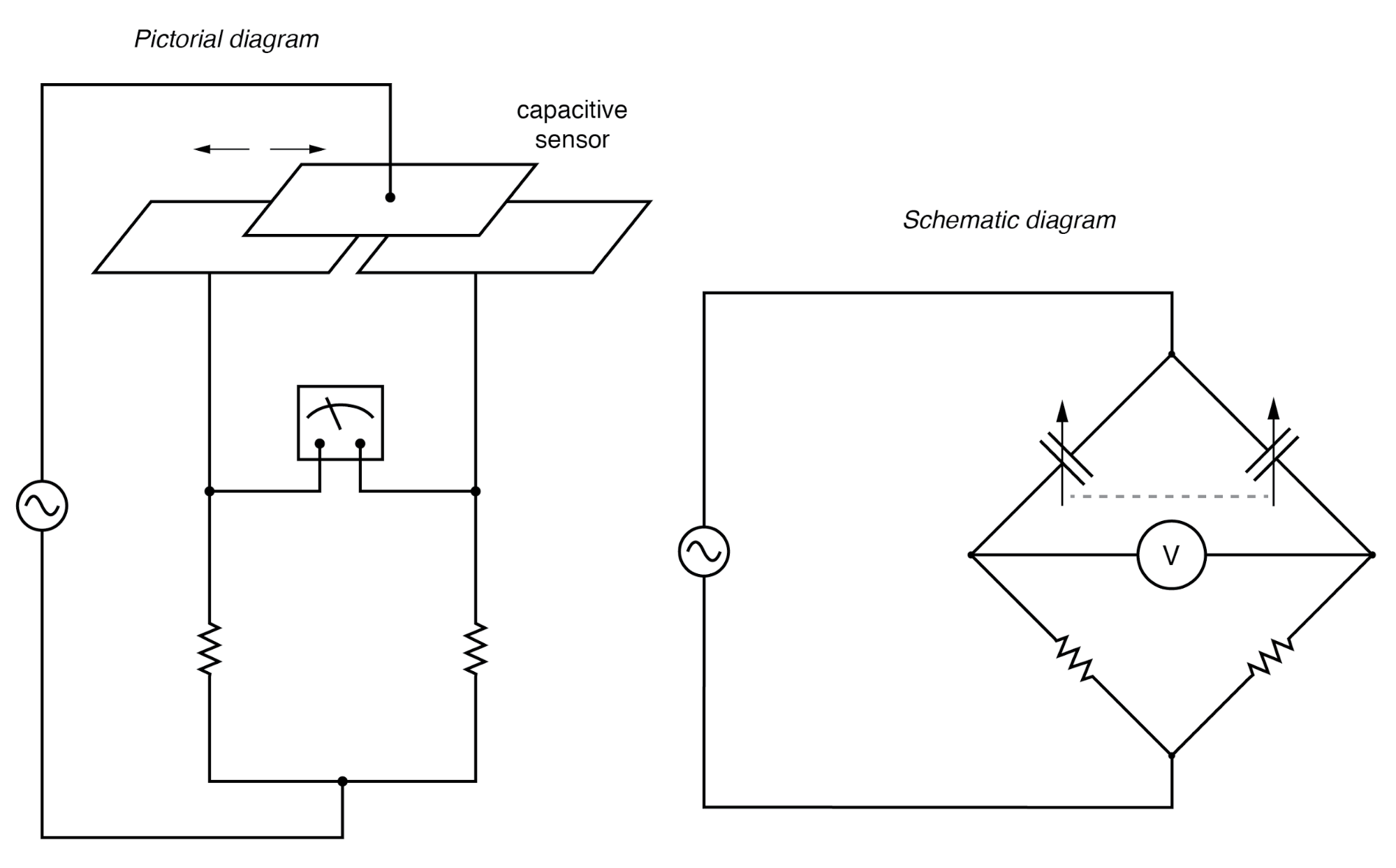 Pictorial diagram

capacitive sensor

Schematic diagram

V