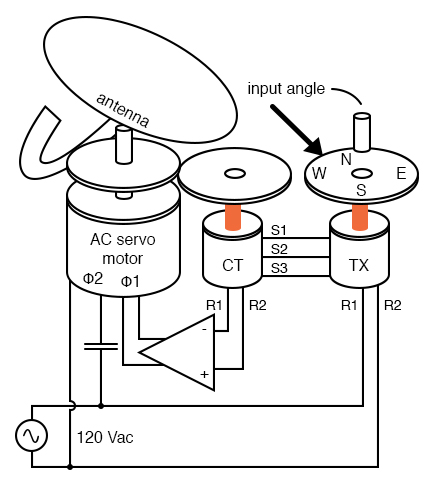 antenna

input angle

N
W
E
S

AC servo motor
Φ2 Φ1

CT

S1
S2
S3

TX

R1 R2

R1 R2

-
+

120 Vac