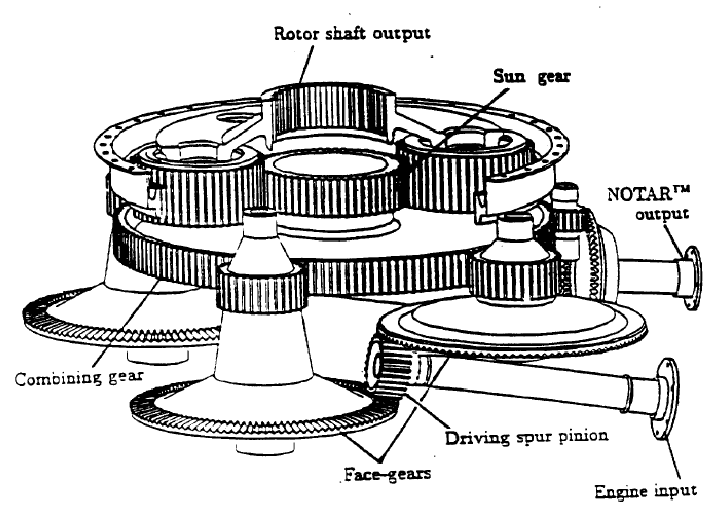 Rotor shaft output

Sun gear

NOTAR™ output

Combining gear

Driving spur pinion

Face-gears

Engine input