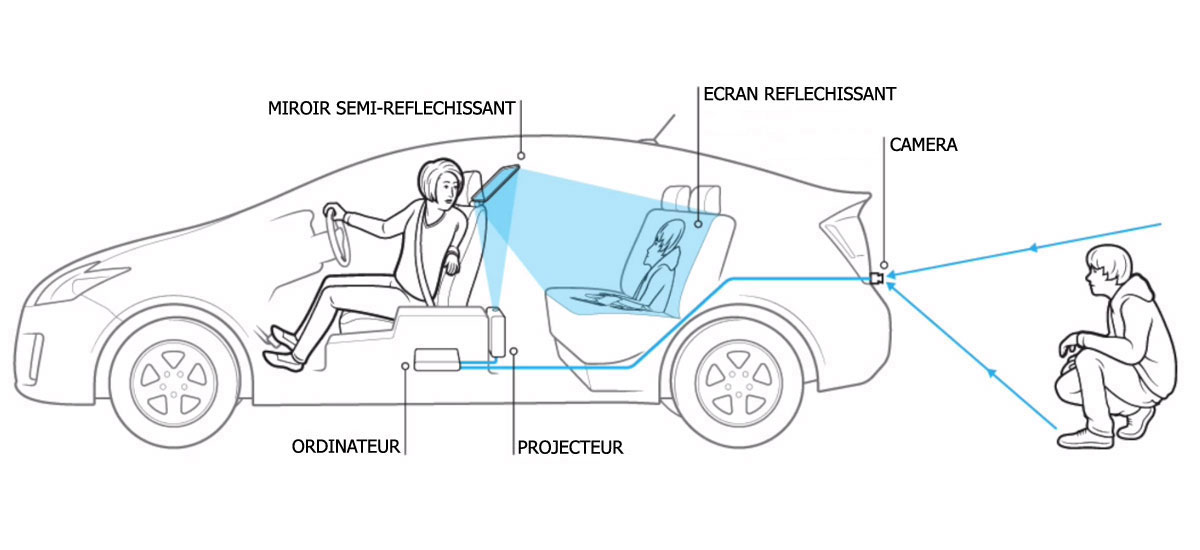 MIROIR SEMI-REFLECHISSANT

ECRAN REFLECHISSANT

CAMERA

ORDINATEUR

PROJECTEUR